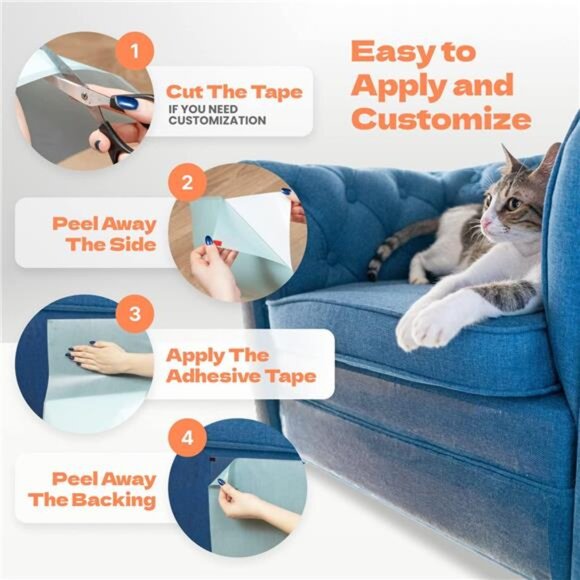 Easy to Apply and Customize

1
Cut The Tape
IF YOU NEED CUSTOMIZATION

2
Peel Away The Side

3
Apply The Adhesive Tape

4
Peel Away The Backing